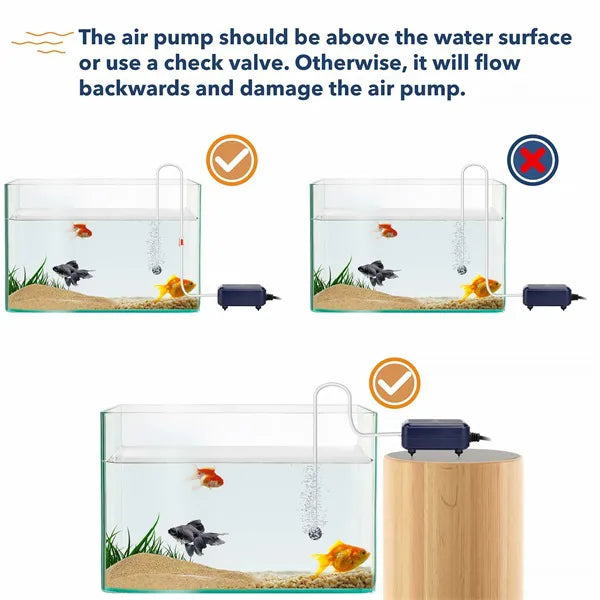 The air pump should be above the water surface or use a check valve. Otherwise, it will flow backwards and damage the air pump.